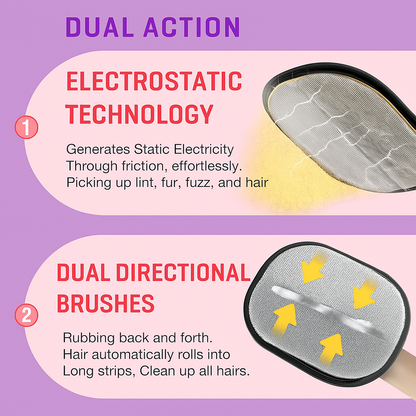 DUAL ACTION

1

ELECTROSTATIC TECHNOLOGY

Generates Static Electricity
Through friction, effortlessly.
Picking up lint, fur, fuzz, and hair

2

DUAL DIRECTIONAL BRUSHES

Rubbing back and forth.
Hair automatically rolls into
Long strips, Clean up all hairs.